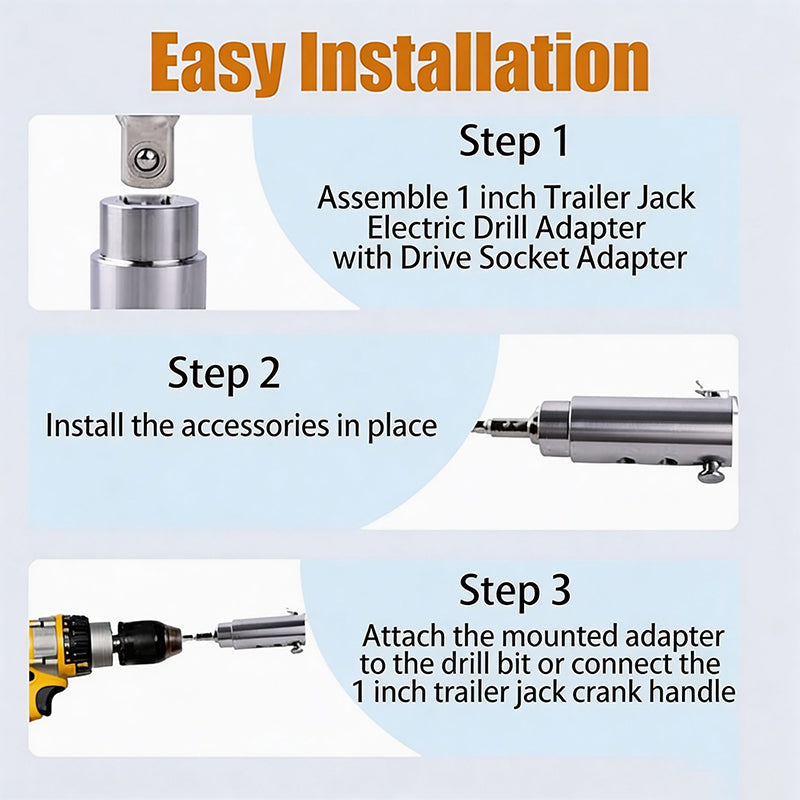 Easy Installation

Step 1

Assemble 1 inch Trailer Jack Electric Drill Adapter with Drive Socket Adapter

Step 2

Install the accessories in place

Step 3

Attach the mounted adapter to the drill bit or connect the 1 inch trailer jack crank handle